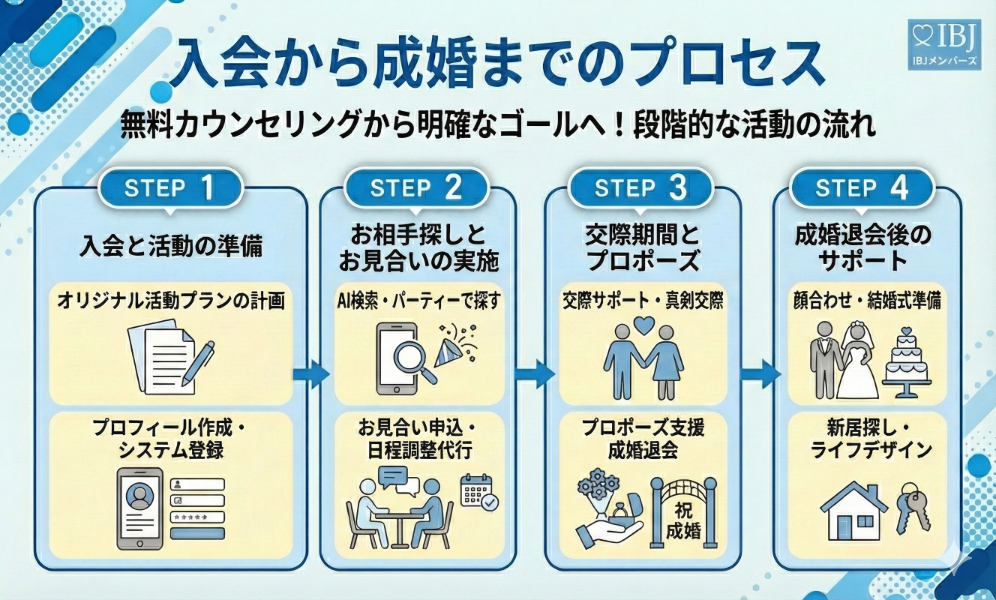 IBJ
IBJメンバーズ

入会から成婚までのプロセス

無料カウンセリングから明確なゴールへ！段階的な活動の流れ

STEP 1
入会と活動の準備
オリジナル活動プランの計画
プロフィール作成・システム登録

STEP 2
お相手探しとお見合いの実施
AI検索・パーティーで探す
お見合い申込・日程調整代行

STEP 3
交際期間とプロポーズ
交際サポート・真剣交際
プロポーズ支援 成婚退会
祝 成婚

STEP 4
成婚退会後のサポート
顔合わせ・結婚式準備
新居探し・ライフデザイン