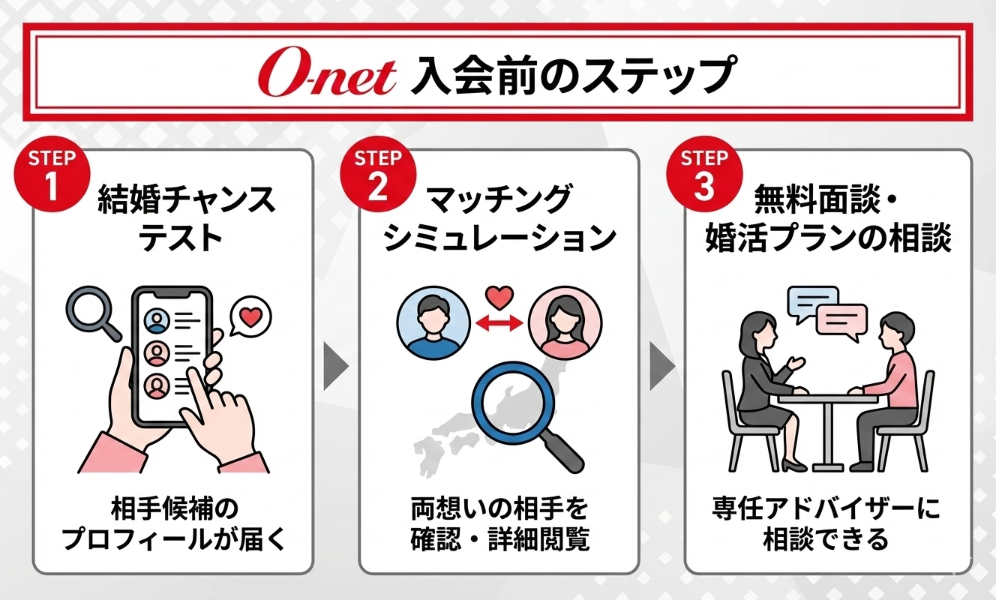 O-net 入会前のステップ

STEP 1
結婚チャンステスト

相手候補のプロフィールが届く

STEP 2
マッチングシミュレーション

両想いの相手を確認・詳細閲覧

STEP 3
無料面談・婚活プランの相談

専任アドバイザーに相談できる